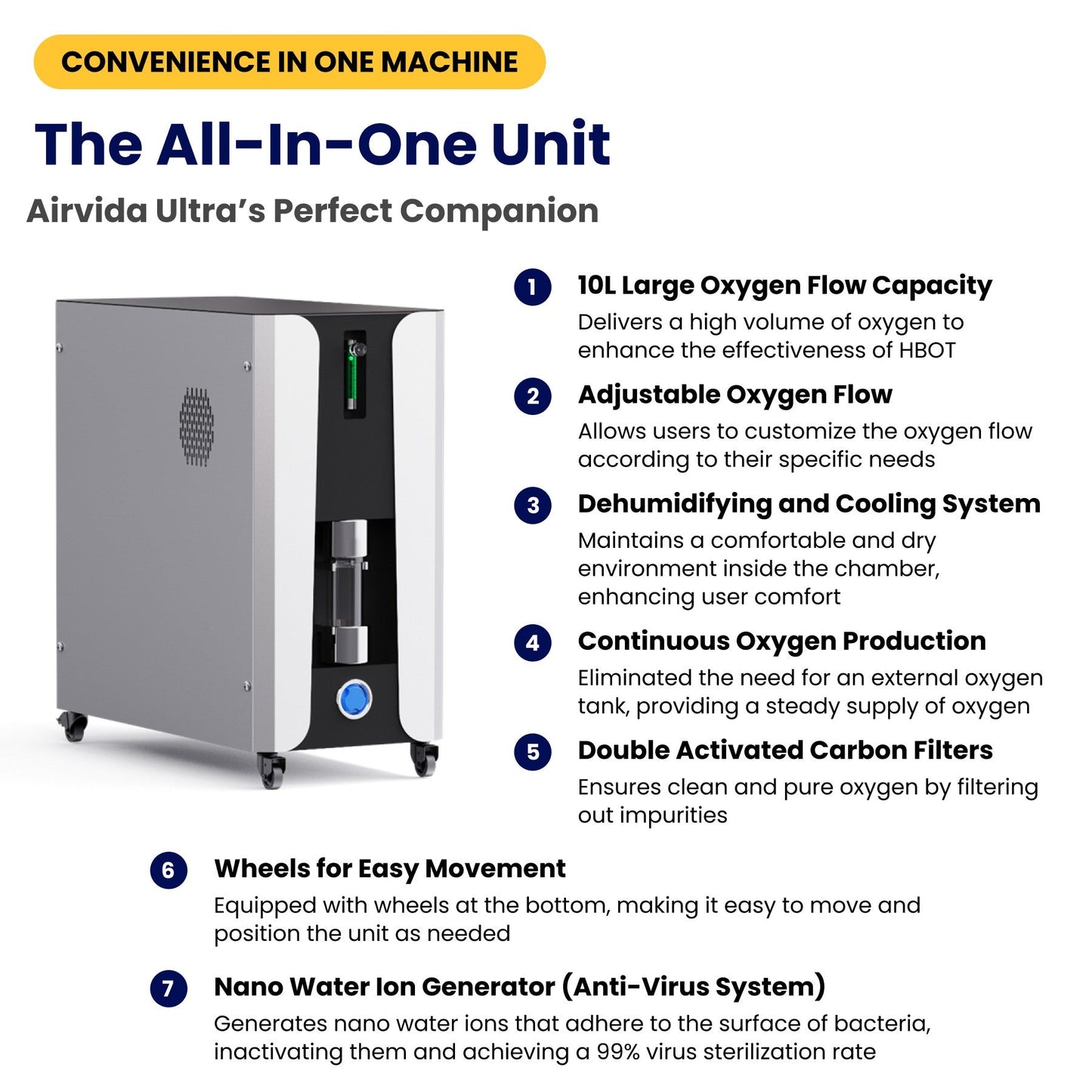 CONVENIENCE IN ONE MACHINE

The All-In-One Unit

Airvida Ultra's Perfect Companion

1 10L Large Oxygen Flow Capacity
Delivers a high volume of oxygen to enhance the effectiveness of HBOT

2 Adjustable Oxygen Flow
Allows users to customize the oxygen flow according to their specific needs

3 Dehumidifying and Cooling System
Maintains a comfortable and dry environment inside the chamber, enhancing user comfort

4 Continuous Oxygen Production
Eliminated the need for an external oxygen tank, providing a steady supply of oxygen

5 Double Activated Carbon Filters
Ensures clean and pure oxygen by filtering out impurities

6 Wheels for Easy Movement
Equipped with wheels at the bottom, making it easy to move and position the unit as needed

7 Nano Water Ion Generator (Anti-Virus System)
Generates nano water ions that adhere to the surface of bacteria, inactivating them and achieving a 99% virus sterilization rate