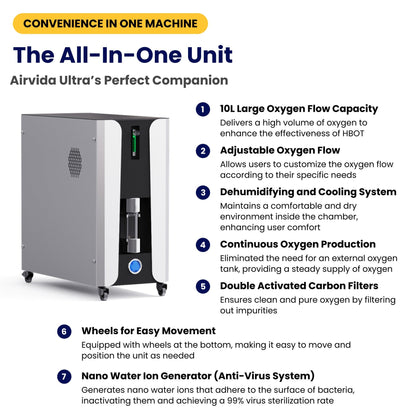 CONVENIENCE IN ONE MACHINE

The All-In-One Unit

Airvida Ultra's Perfect Companion

1 10L Large Oxygen Flow Capacity
Delivers a high volume of oxygen to enhance the effectiveness of HBOT

2 Adjustable Oxygen Flow
Allows users to customize the oxygen flow according to their specific needs

3 Dehumidifying and Cooling System
Maintains a comfortable and dry environment inside the chamber, enhancing user comfort

4 Continuous Oxygen Production
Eliminated the need for an external oxygen tank, providing a steady supply of oxygen

5 Double Activated Carbon Filters
Ensures clean and pure oxygen by filtering out impurities

6 Wheels for Easy Movement
Equipped with wheels at the bottom, making it easy to move and position the unit as needed

7 Nano Water Ion Generator (Anti-Virus System)
Generates nano water ions that adhere to the surface of bacteria, inactivating them and achieving a 99% virus sterilization rate